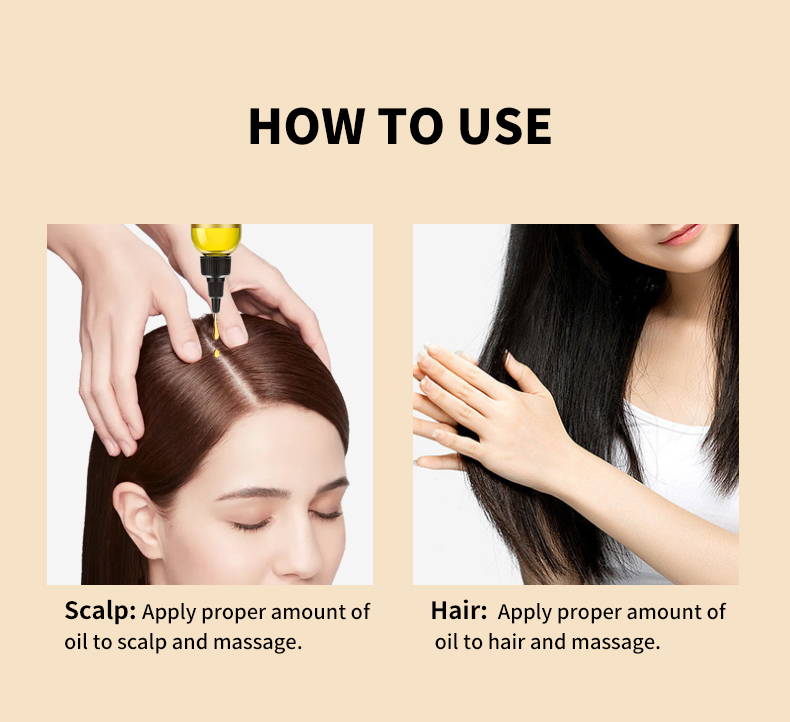 HOW TO USE

Scalp: Apply proper amount of oil to scalp and massage.

Hair: Apply proper amount of oil to hair and massage.